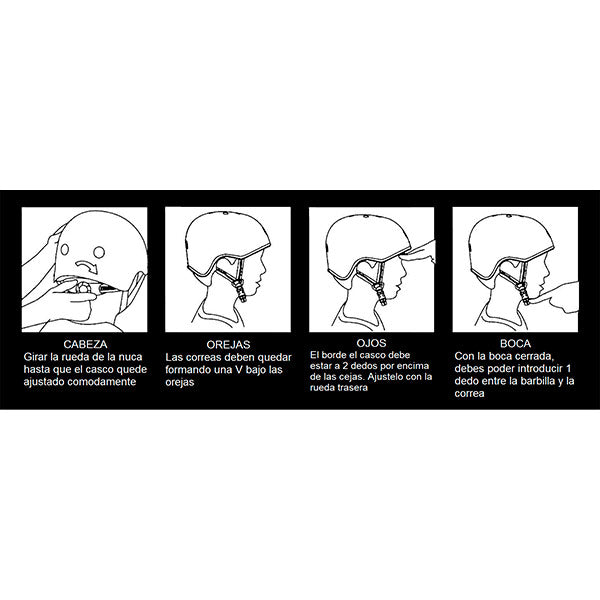 CABEZA
Girar la rueda de la nuca hasta que el casco quede ajustado comodamente

OREJAS
Las correas deben quedar formando una V bajo las orejas

OJOS
El borde el casco debe estar a 2 dedos por encima de las cejas. Ajustelo con la rueda trasera

BOCA
Con la boca cerrada, debes poder introducir 1 dedo entre la barbilla y la correa