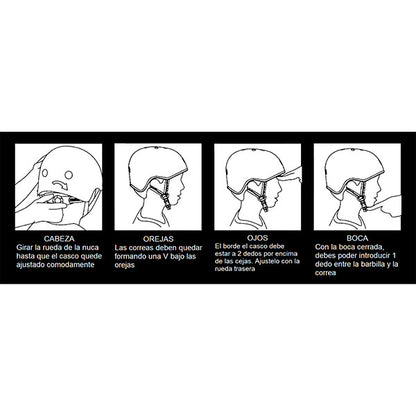 CABEZA
Girar la rueda de la nuca hasta que el casco quede ajustado comodamente

OREJAS
Las correas deben quedar formando una V bajo las orejas

OJOS
El borde el casco debe estar a 2 dedos por encima de las cejas. Ajustelo con la rueda trasera

BOCA
Con la boca cerrada, debes poder introducir 1 dedo entre la barbilla y la correa