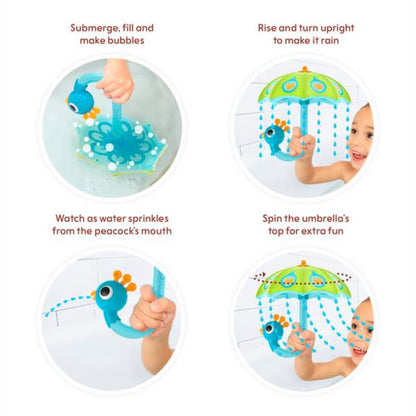 Submerge, fill and make bubbles

Rise and turn upright to make it rain

Watch as water sprinkles from the peacock's mouth

Spin the umbrella's top for extra fun